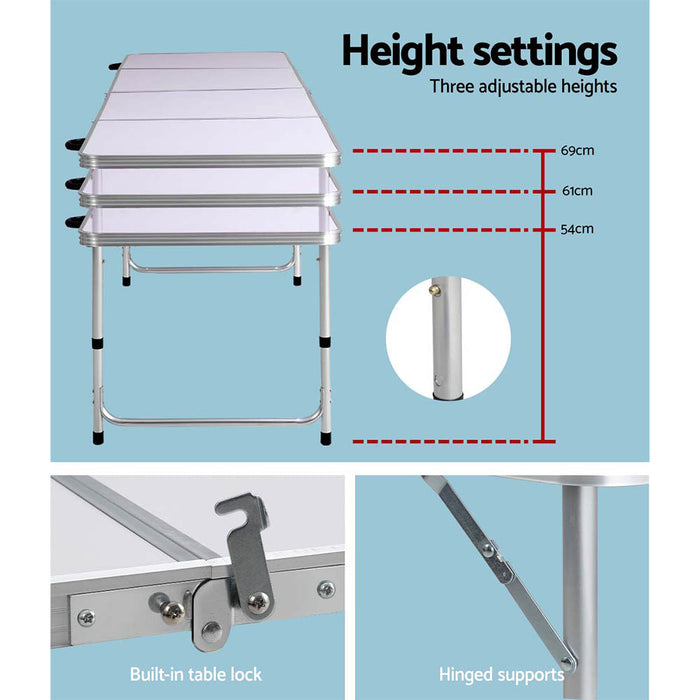 Height settings
Three adjustable heights

69cm
61cm
54cm

Built-in table lock

Hinged supports